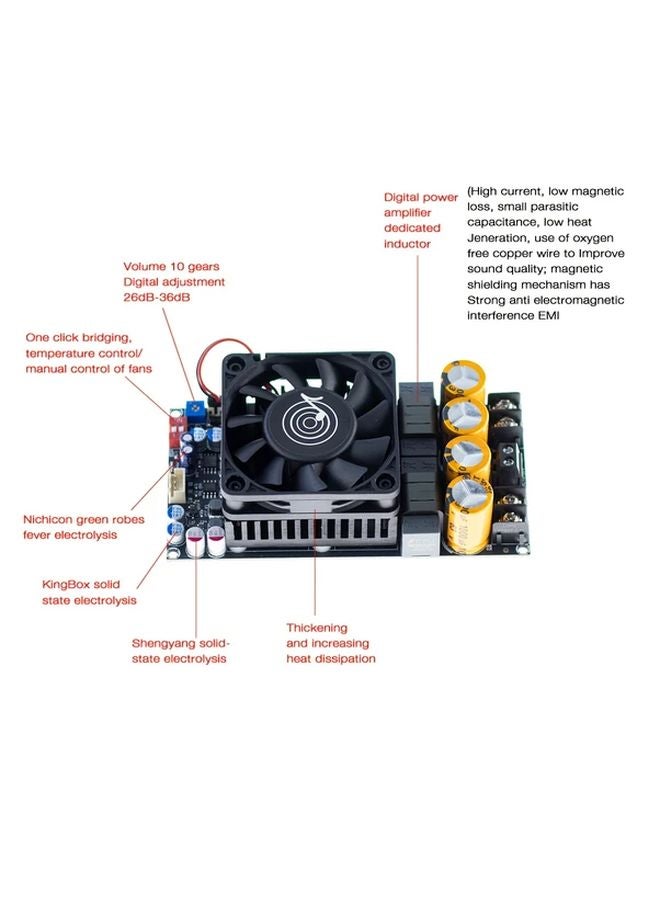 Digital power amplifier dedicated inductor

(High current, low magnetic loss, small parasitic capacitance, low heat Jeneration, use of oxygen free copper wire to Improve sound quality; magnetic shielding mechanism has Strong anti electromagnetic interference EMI

Volume 10 gears Digital adjustment 26dB-36dB

One click bridging, temperature control/ manual control of fans

Nichicon green robes fever electrolysis

KingBox solid state electrolysis

Shengyang solid-state electrolysis

Thickening and increasing heat dissipation